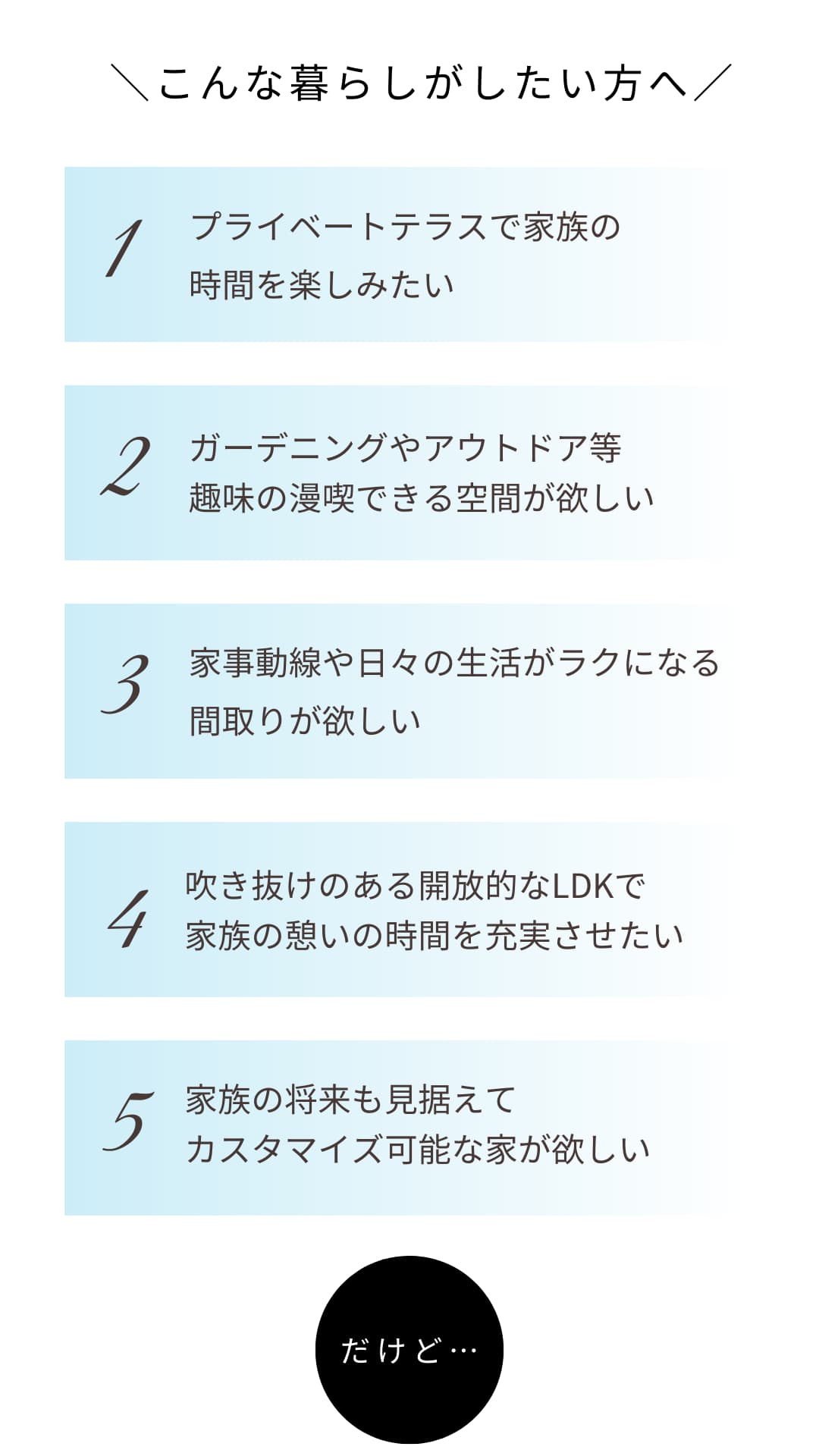 ＼こんな暮らしがしたい方へ／

1

プライベートテラスで家族の
時間を楽しみたい

2

ガーデニングやアウトドア等
趣味の漫喫できる空間が欲しい

3

家事動線や日々の生活がラクになる
間取りが欲しい

4

吹き抜けのある開放的なLDKで
家族の憩いの時間を充実させたい

5

家族の将来も見据えて
カスタマイズ可能な家が欲しい

だけど…